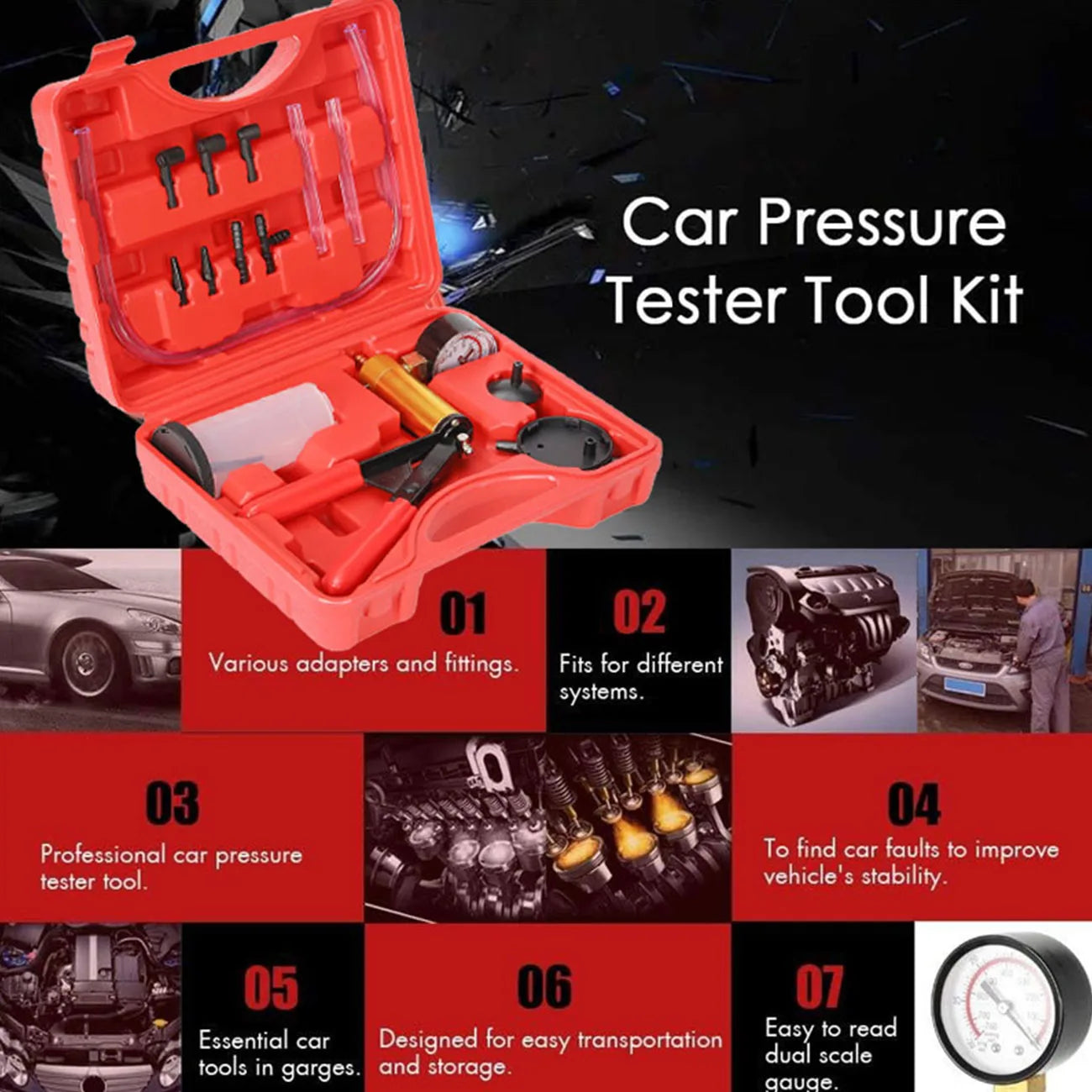 Car Pressure Tester Tool Kit

01
Various adapters and fittings.

02
Fits for different systems.

03
Professional car pressure tester tool.

04
To find car faults to improve vehicle's stability.

05
Essential car tools in garges.

06
Designed for easy transportation and storage.

07
Easy to read dual scale gauge.