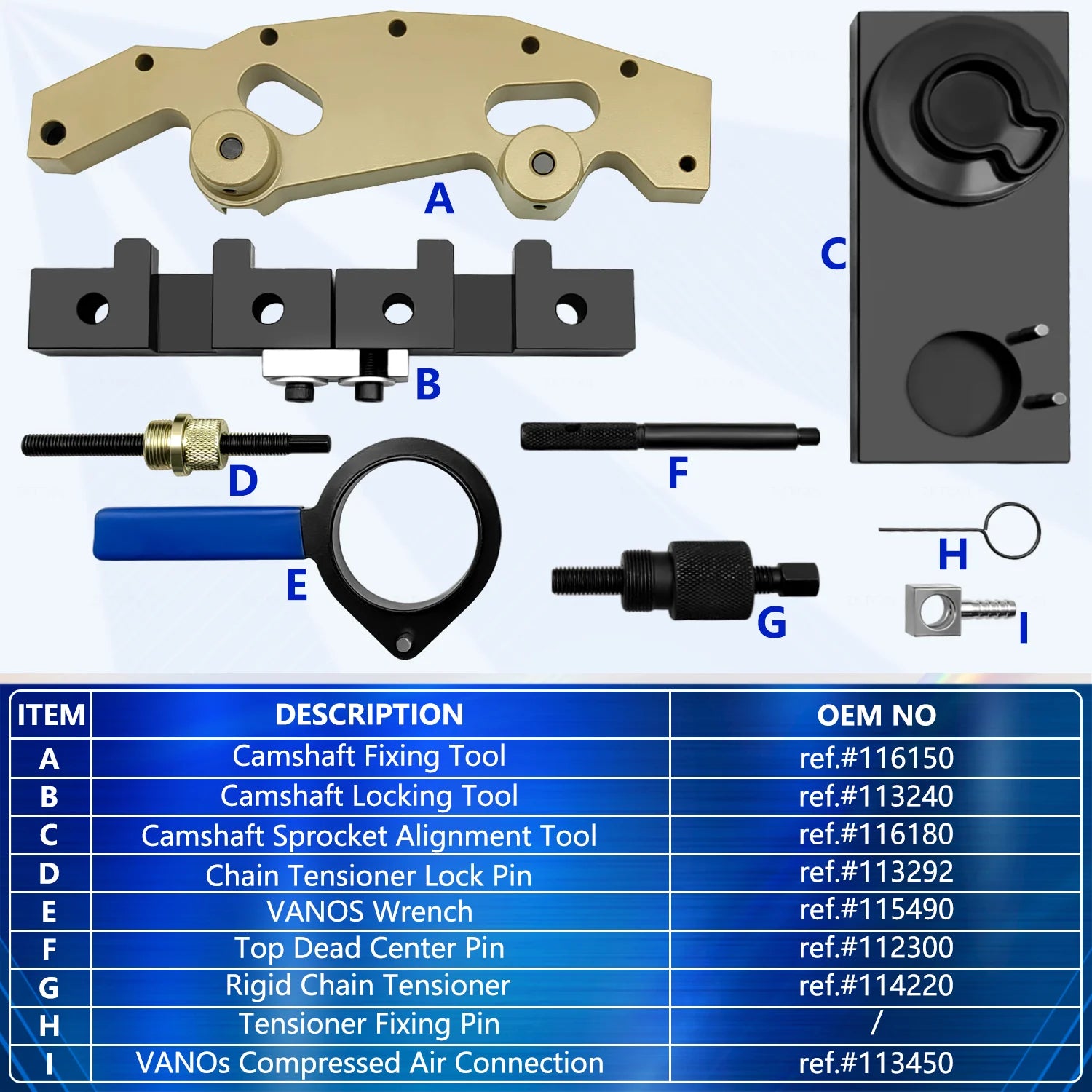 A

C

B

D

F

E

H

G

I

| ITEM | DESCRIPTION | OEM NO |
|---|---|---|
| A | Camshaft Fixing Tool | ref.#116150 |
| B | Camshaft Locking Tool | ref.#113240 |
| C | Camshaft Sprocket Alignment Tool | ref.#116180 |
| D | Chain Tensioner Lock Pin | ref.#113292 |
| E | VANOS Wrench | ref.#115490 |
| F | Top Dead Center Pin | ref.#112300 |
| G | Rigid Chain Tensioner | ref.#114220 |
| H | Tensioner Fixing Pin | / |
| I | VANOs Compressed Air Connection | ref.#113450 |