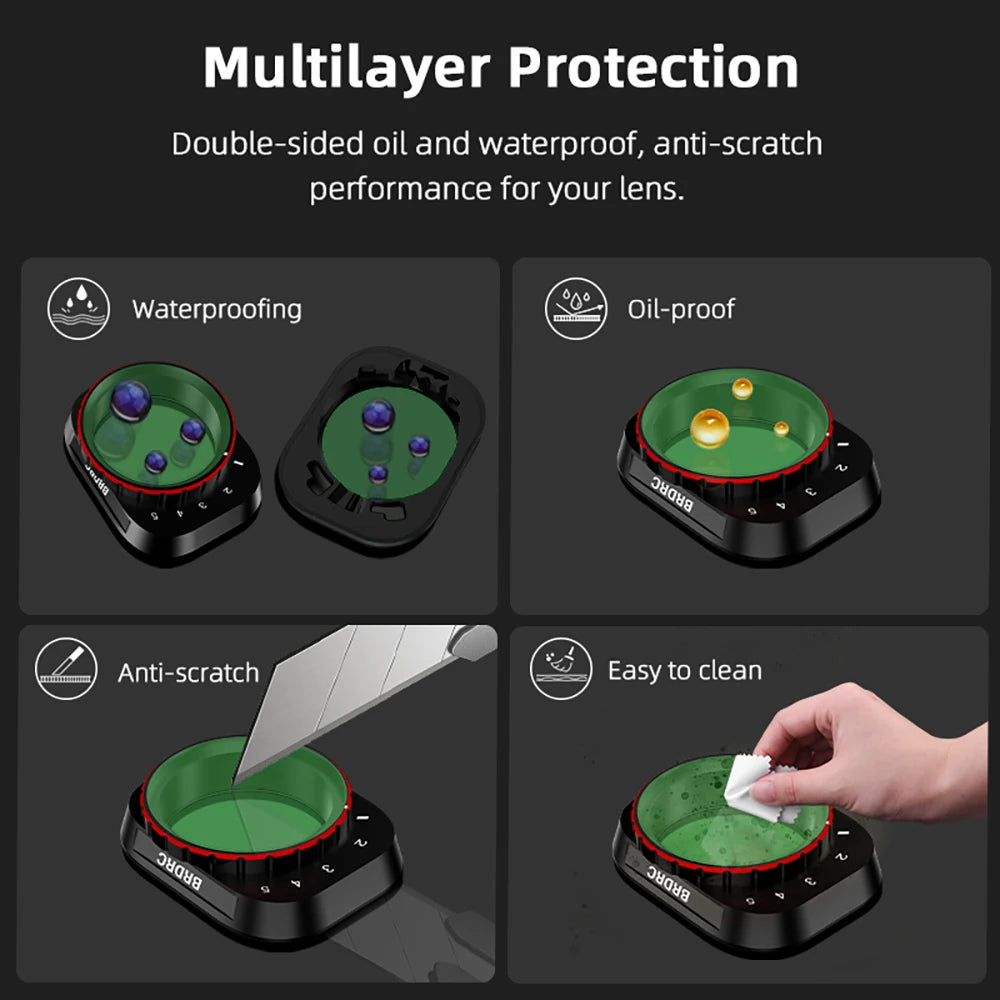 Multilayer Protection

Double-sided oil and waterproof, anti-scratch performance for your lens.

Waterproofing

BRDRC
1 2 3 4 5

Oil-proof

BRDRC
1 2 3 4 5

Anti-scratch

BRDRC
1 2 3 4 5

Easy to clean

BRDRC
1 2 3 4 5